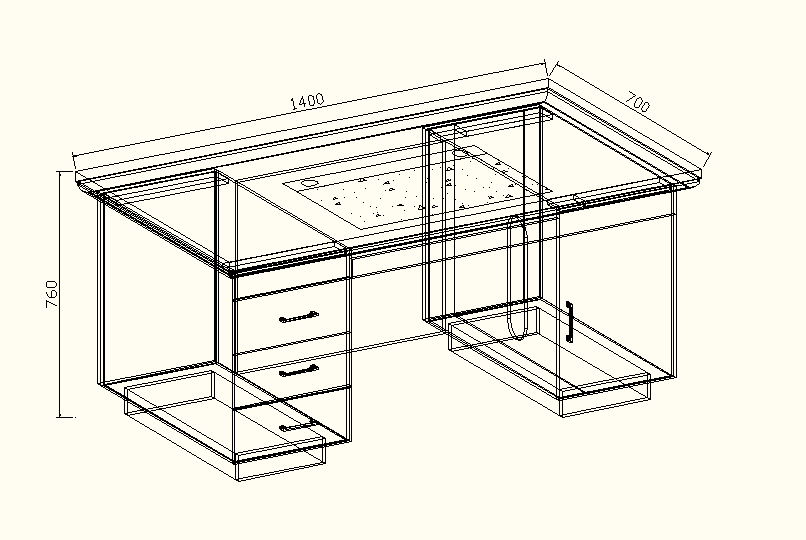 1400
700
760